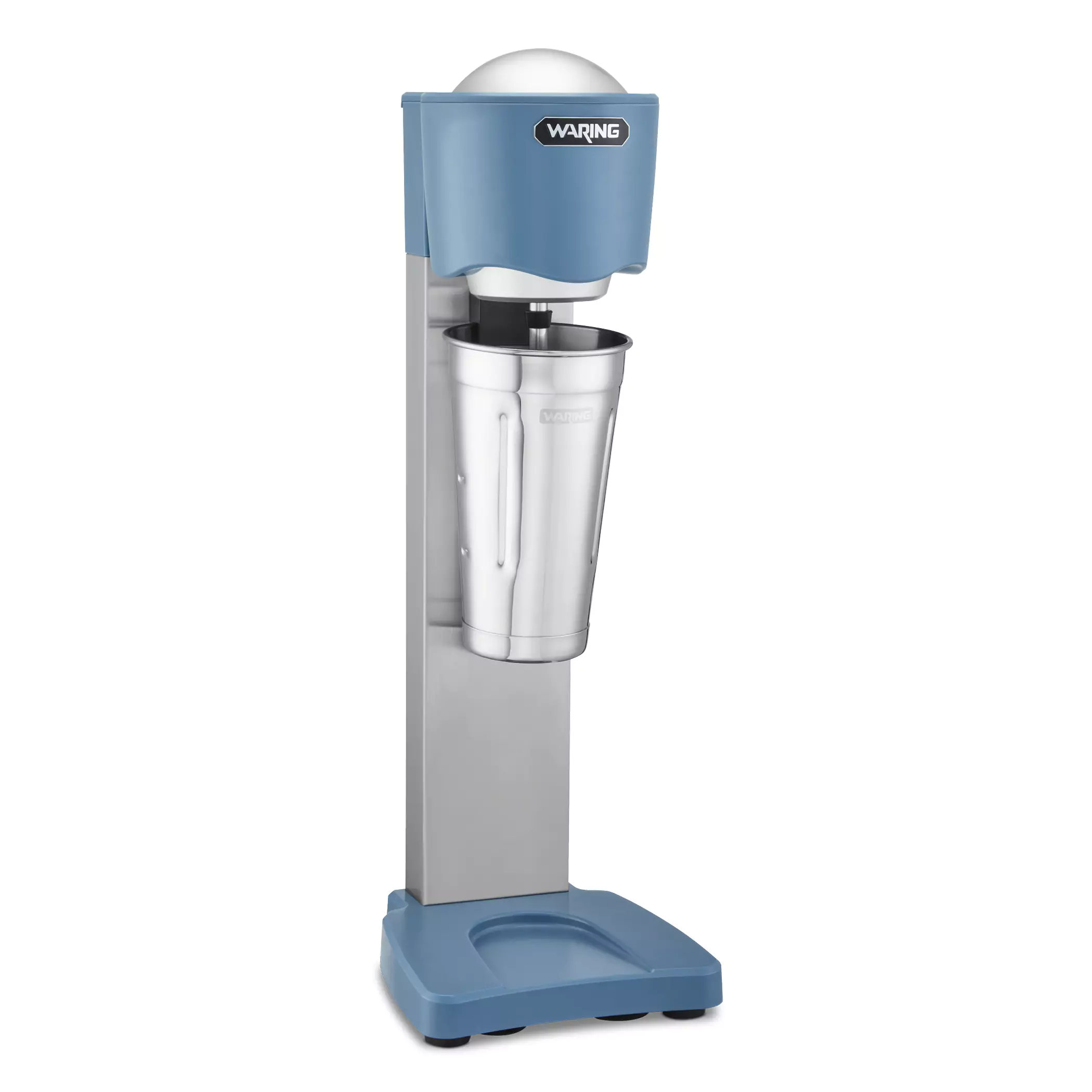 WARING

WARING